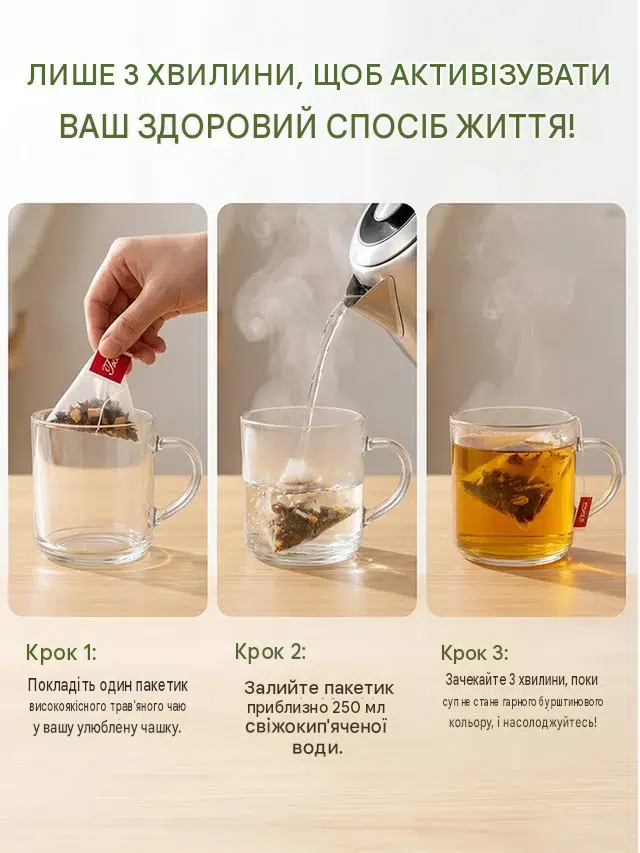 ЛИШЕ 3 ХВИЛИНИ, ЩОБ АКТИВІЗУВАТИ ВАШ ЗДОРОВИЙ СПОСІБ ЖИТТЯ!

Крок 1:

Покладіть один пакетик високоякісного трав'яного чаю у вашу улюблену чашку.

Крок 2:

Залийте пакетик приблизно 250 мл свіжокип'яченої води.

Крок 3:

Зачекайте 3 хвилини, поки суп не стане гарного бурштинового кольору, і насолоджуйтесь!